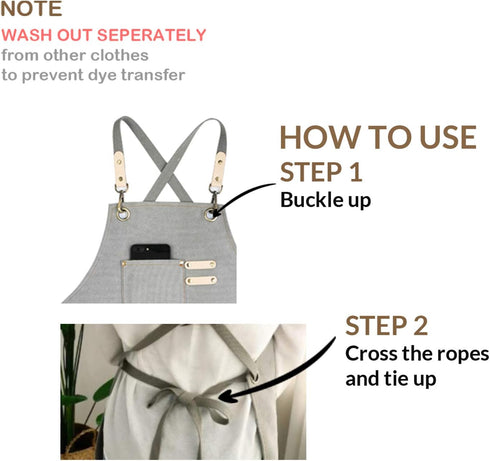 NOTE
WASH OUT SEPERATELY
from other clothes
to prevent dye transfer

HOW TO USE
STEP 1
Buckle up

STEP 2
Cross the ropes
and tie up