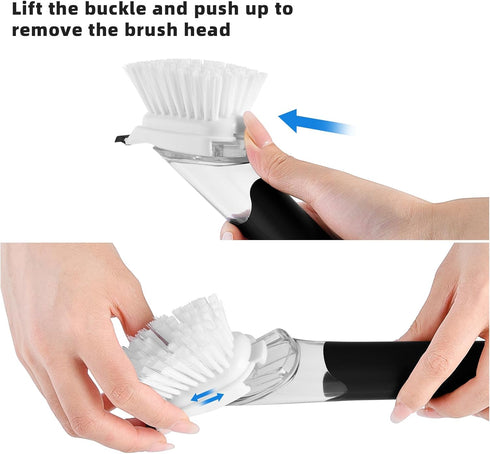 Lift the buckle and push up to remove the brush head