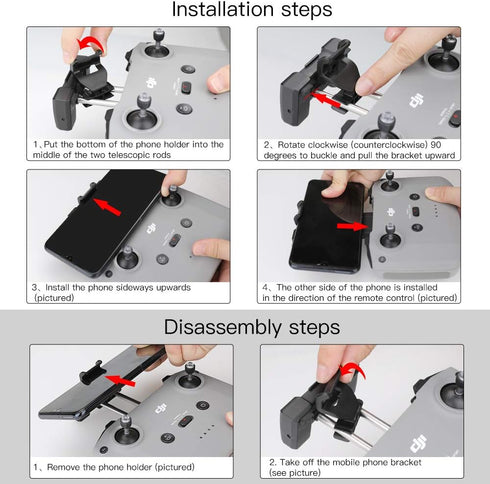 Installation steps

1、Put the bottom of the phone holder into the middle of the two telescopic rods

2、Rotate clockwise (counterclockwise) 90 degrees to buckle and pull the bracket upward

3、Install the phone sideways upwards (pictured)

4、The other side of the phone is installed in the direction of the remote control (pictured)

Disassembly steps

1、Remove the phone holder (pictured)

2. Take off the mobile phone bracket (see picture)