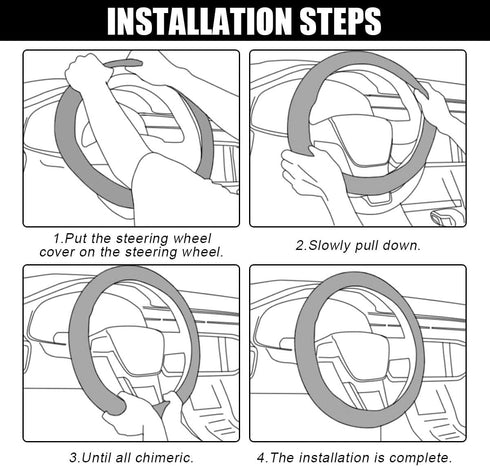 INSTALLATION STEPS

1.Put the steering wheel cover on the steering wheel.

2.Slowly pull down.

3.Until all chimeric.

4.The installation is complete.