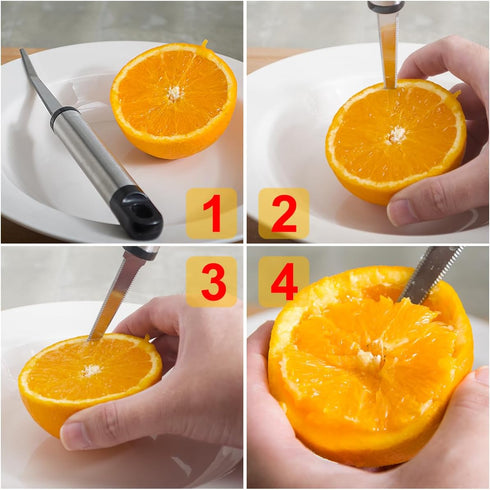 1
2
3
4