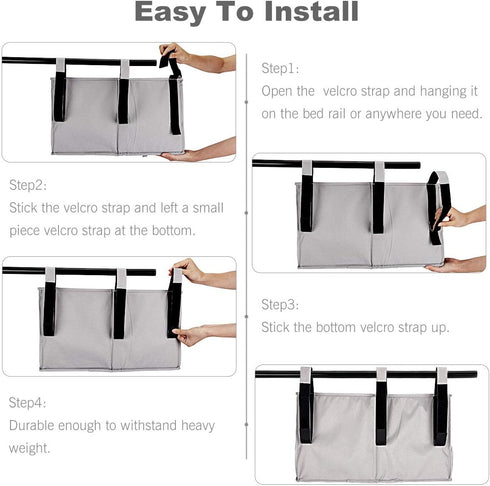 Easy To Install

Step1:
Open the  velcro strap and hanging it on the bed rail or anywhere you need.

Step2:
Stick the velcro strap and left a small piece velcro strap at the bottom.

Step3:
Stick the bottom velcro strap up.

Step4:
Durable enough to withstand heavy weight.