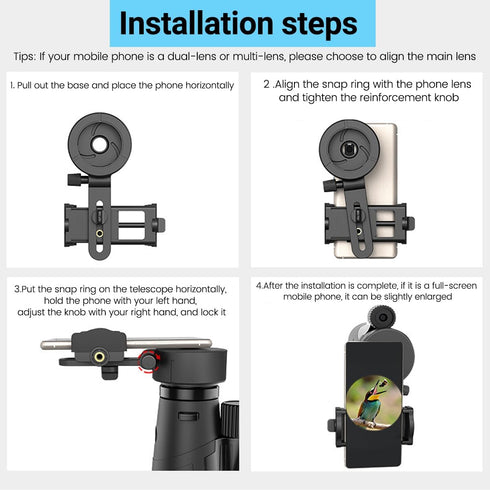 Installation steps

Tips: If your mobile phone is a dual-lens or multi-lens, please choose to align the main lens

1. Pull out the base and place the phone horizontally

2 .Align the snap ring with the phone lens and tighten the reinforcement knob

3.Put the snap ring on the telescope horizontally, hold the phone with your left hand, adjust the knob with your right hand, and lock it

4.After the installation is complete, if it is a full-screen mobile phone, it can be slightly enlarged