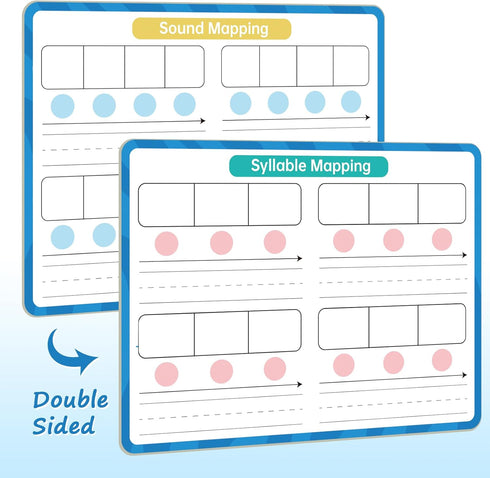 Sound Mapping

Syllable Mapping

Double
Sided