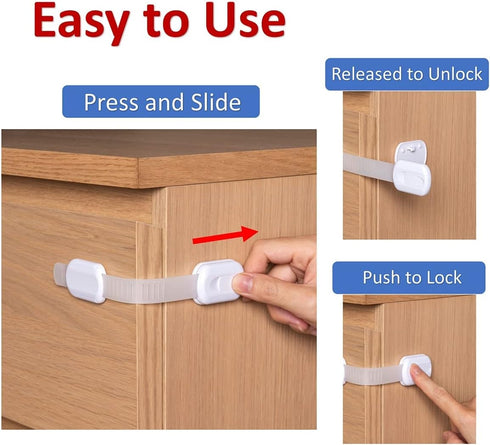 Easy to Use

Press and Slide

Released to Unlock

Push to Lock