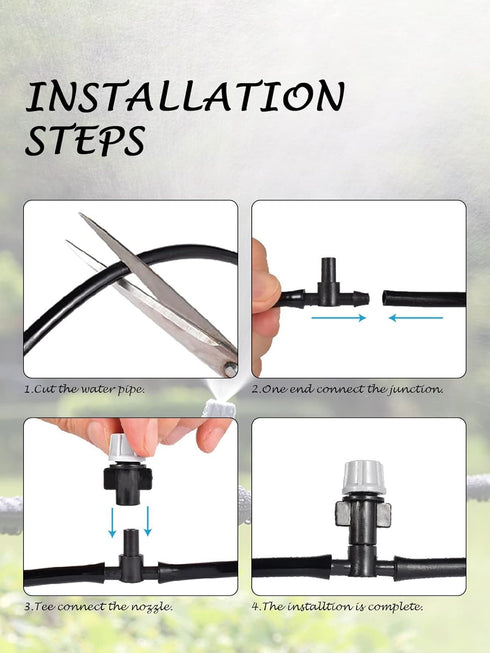 INSTALLATION STEPS

1.Cut the water pipe.

2.One end connect the junction.

3.Tee connect the nozzle.

4.The installtion is complete.