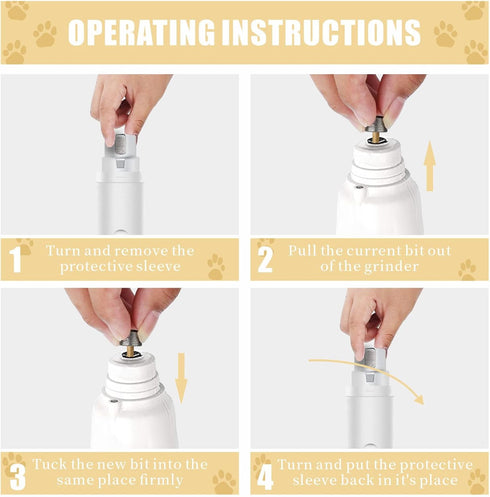 OPERATING INSTRUCTIONS

1 Turn and remove the protective sleeve

2 Pull the current bit out of the grinder

3 Tuck the new bit into the same place firmly

4 Turn and put the protective sleeve back in it's place