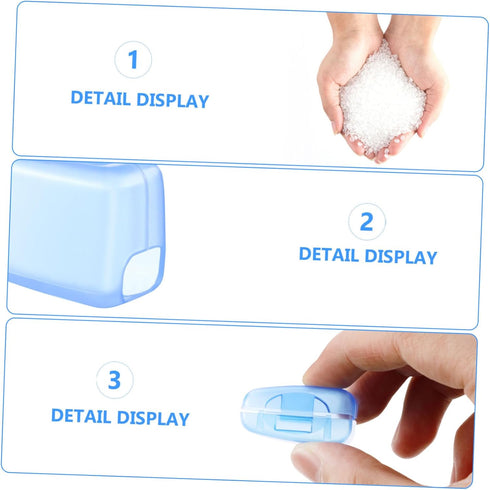 1

DETAIL DISPLAY

2

DETAIL DISPLAY

3

DETAIL DISPLAY