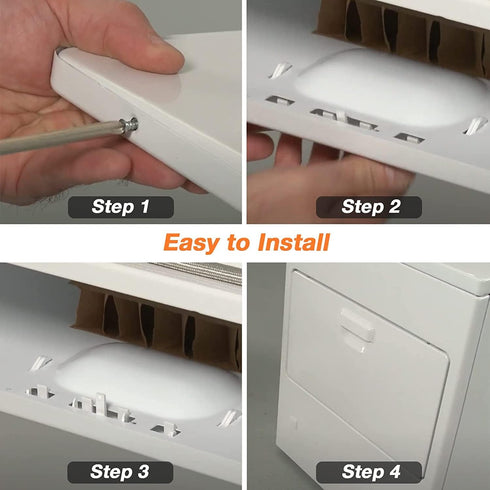 Step 1

Step 2

Easy to Install

Step 3

Step 4