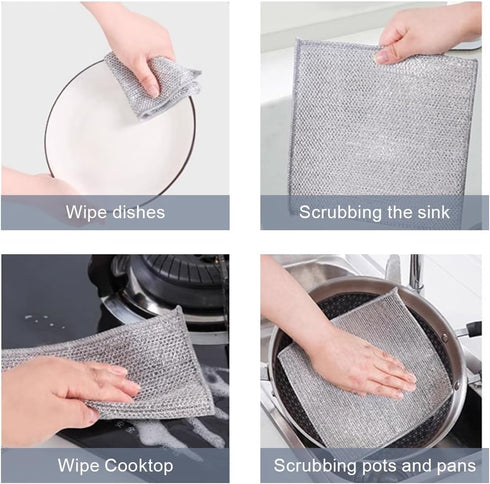 Wipe dishes

Scrubbing the sink

Wipe Cooktop

Scrubbing pots and pans