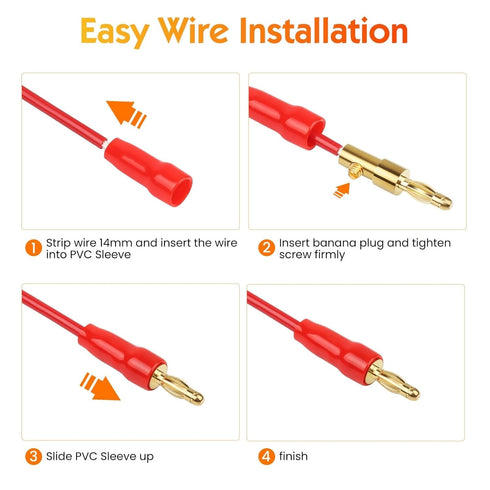 Easy Wire Installation

1 Strip wire 14mm and insert the wire into PVC Sleeve

2 Insert banana plug and tighten screw firmly

3 Slide PVC Sleeve up

4 finish