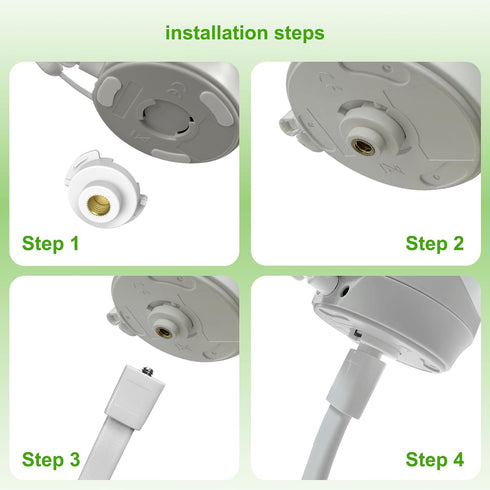 installation steps

Step 1

Step 2

Step 3

Step 4