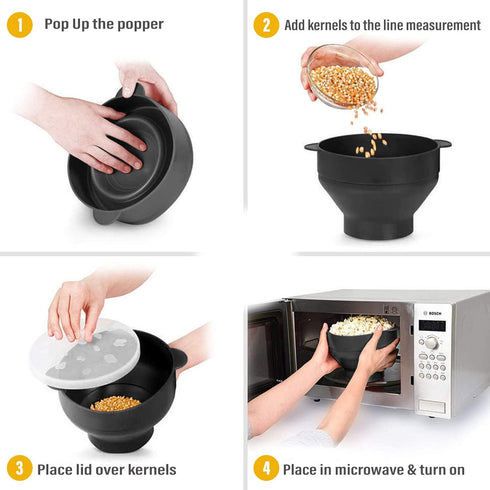 1 Pop Up the popper

2 Add kernels to the line measurement

BOSCH

3 Place lid over kernels

4 Place in microwave & turn on