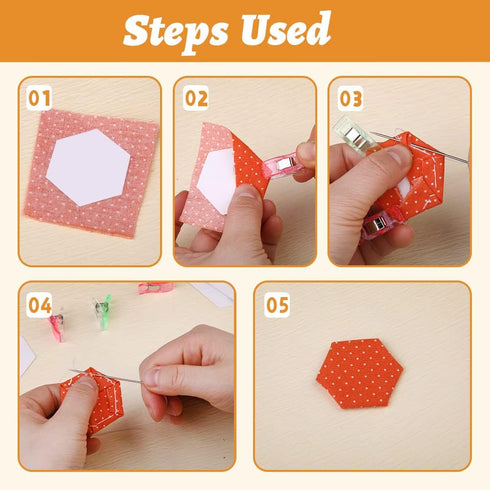 Steps Used

01

02

03

04

05