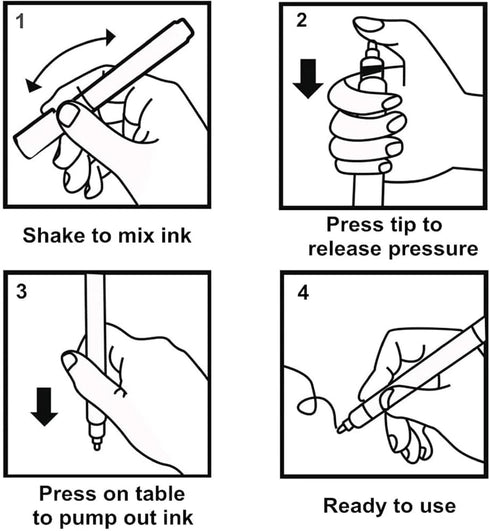 1

Shake to mix ink

2

Press tip to release pressure

3

Press on table to pump out ink

4

Ready to use