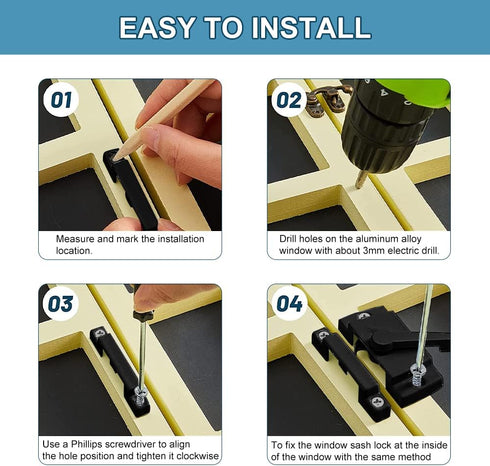 EASY TO INSTALL

01

Measure and mark the installation location.

02

Drill holes on the aluminum alloy window with about 3mm electric drill.

03

Use a Phillips screwdriver to align the hole position and tighten it clockwise

04

To fix the window sash lock at the inside of the window with the same method