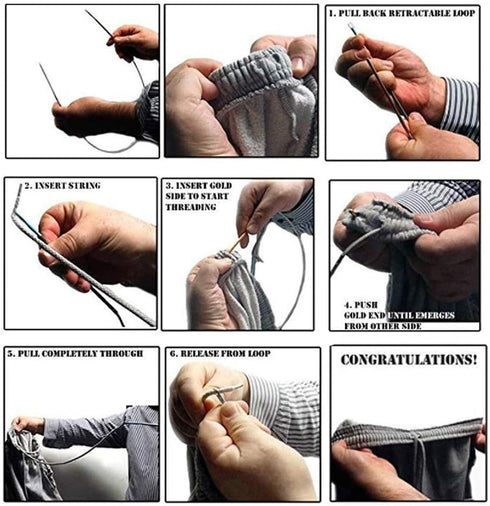 1. PULL BACK RETRACTABLE LOOP

2. INSERT STRING

3. INSERT GOLD SIDE TO START THREADING

4. PUSH GOLD END UNTIL EMERGES FROM OTHER SIDE

5. PULL COMPLETELY THROUGH

6. RELEASE FROM LOOP

CONGRATULATIONS!