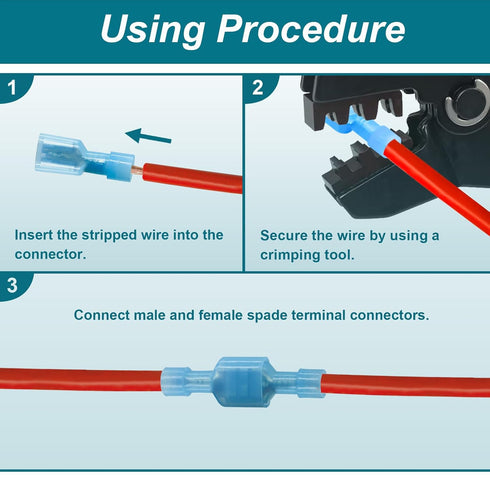 Using Procedure

1

Insert the stripped wire into the connector.

2

Secure the wire by using a crimping tool.

3

Connect male and female spade terminal connectors.