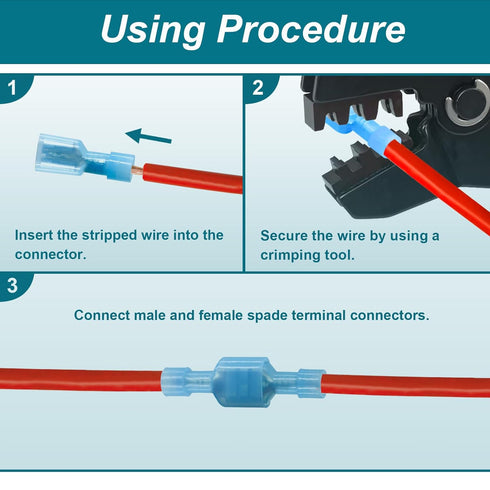 Using Procedure

1

Insert the stripped wire into the connector.

2

Secure the wire by using a crimping tool.

3

Connect male and female spade terminal connectors.