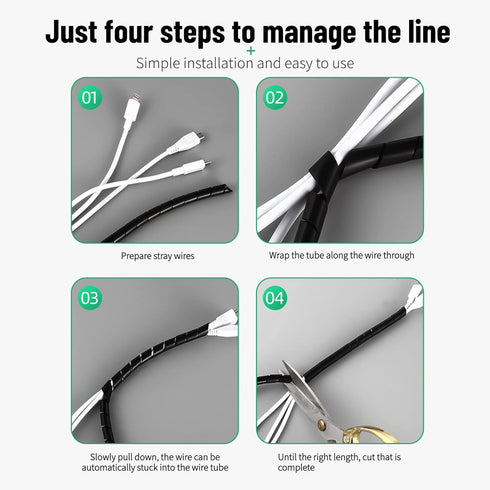 Just four steps to manage the line

+

Simple installation and easy to use

01

Prepare stray wires

02

Wrap the tube along the wire through

03

Slowly pull down, the wire can be automatically stuck into the wire tube

04

Until the right length, cut that is complete