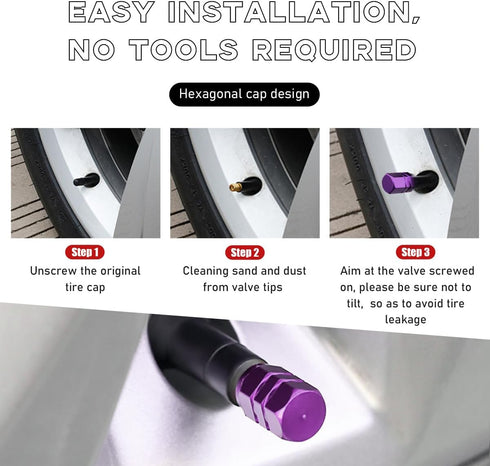 EASY INSTALLATION, NO TOOLS REQUIRED

Hexagonal cap design

Step 1
Unscrew the original tire cap

Step 2
Cleaning sand and dust from valve tips

Step 3
Aim at the valve screwed on, please be sure not to tilt, so as to avoid tire leakage