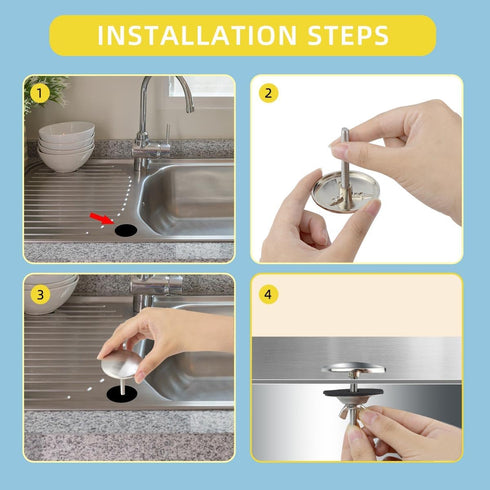 INSTALLATION STEPS

1

2

3

4