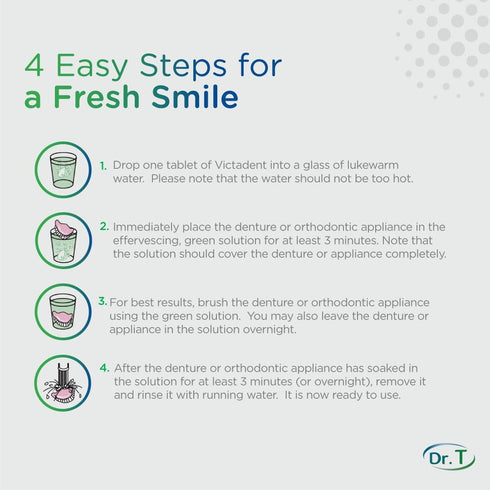 4 Easy Steps for
a Fresh Smile

1. Drop one tablet of Victadent into a glass of lukewarm water. Please note that the water should not be too hot.

2. Immediately place the denture or orthodontic appliance in the effervescing, green solution for at least 3 minutes. Note that the solution should cover the denture or appliance completely.

3. For best results, brush the denture or orthodontic appliance using the green solution. You may also leave the denture or appliance in the solution overnight.

4. After the denture or orthodontic appliance has soaked in the solution for at least 3 minutes (or overnight), remove it and rinse it with running water. It is now ready to use.

Dr. T