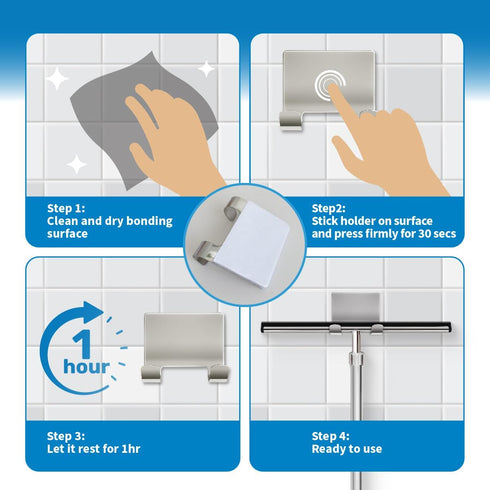 Step 1:
Clean and dry bonding surface

Step2:
Stick holder on surface and press firmly for 30 secs

1 hour

Step 3:
Let it rest for 1hr

Step 4:
Ready to use