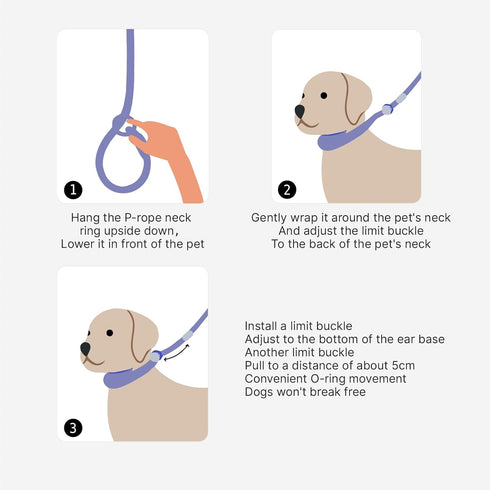 1

Hang the P-rope neck ring upside down, Lower it in front of the pet

2

Gently wrap it around the pet's neck And adjust the limit buckle To the back of the pet's neck

3

Install a limit buckle
Adjust to the bottom of the ear base
Another limit buckle
Pull to a distance of about 5cm
Convenient O-ring movement
Dogs won't break free