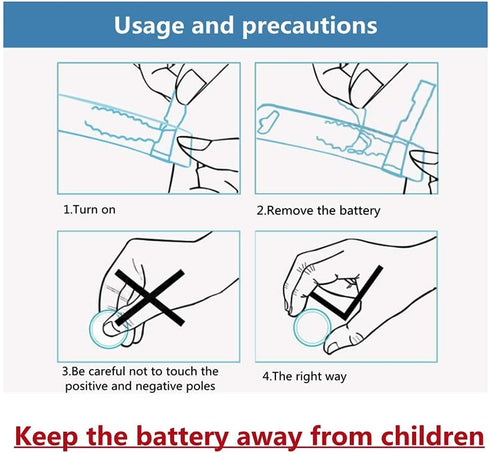 Usage and precautions

1.Turn on

2.Remove the battery

3.Be careful not to touch the positive and negative poles

4.The right way

Keep the battery away from children