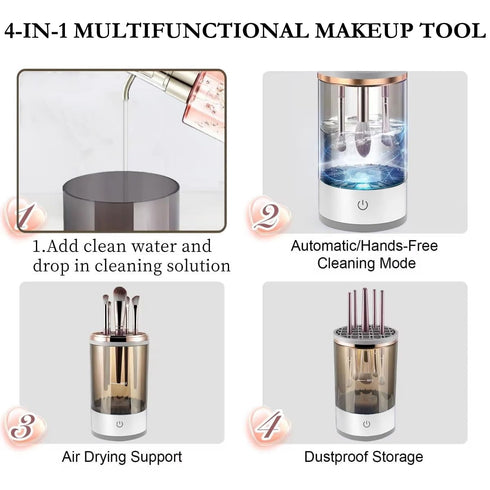 4-IN-1 MULTIFUNCTIONAL MAKEUP TOOL

1

1.Add clean water and drop in cleaning solution

2

Automatic/Hands-Free Cleaning Mode

3

Air Drying Support

4

Dustproof Storage