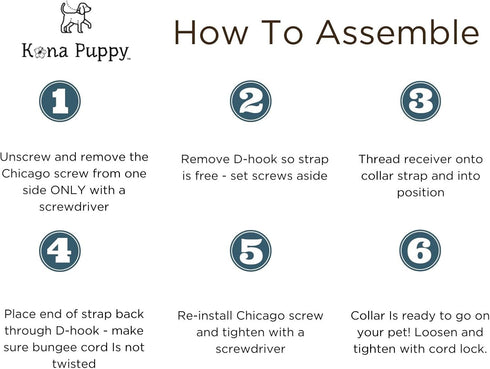 Kona Puppy

How To Assemble

1

Unscrew and remove the Chicago screw from one side ONLY with a screwdriver

2

Remove D-hook so strap is free - set screws aside

3

Thread receiver onto collar strap and into position

4

Place end of strap back through D-hook - make sure bungee cord Is not twisted

5

Re-install Chicago screw and tighten with a screwdriver

6

Collar Is ready to go on your pet! Loosen and tighten with cord lock.