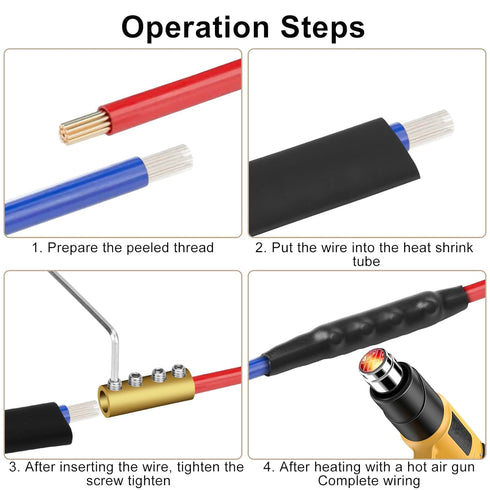 Operation Steps

1. Prepare the peeled thread

2. Put the wire into the heat shrink tube

3. After inserting the wire, tighten the screw tighten

4. After heating with a hot air gun Complete wiring