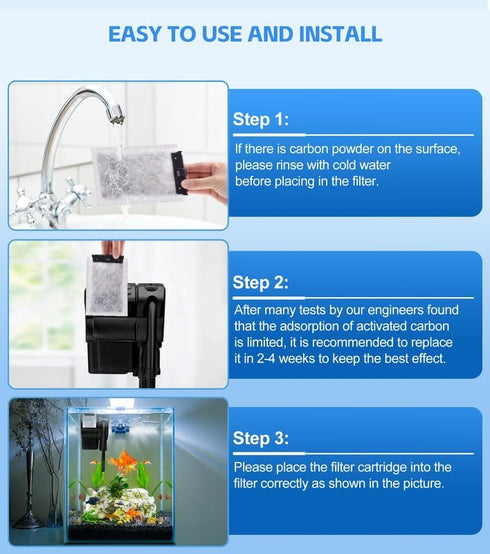 EASY TO USE AND INSTALL

Step 1:

If there is carbon powder on the surface, please rinse with cold water before placing in the filter.

Step 2:

After many tests by our engineers found that the adsorption of activated carbon is limited, it is recommended to replace it in 2-4 weeks to keep the best effect.

Step 3:

Please place the filter cartridge into the filter correctly as shown in the picture.