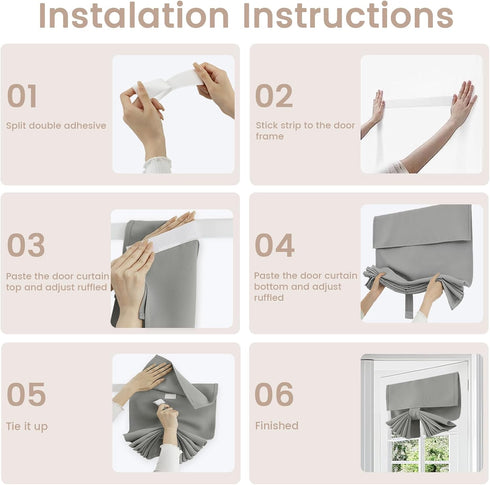 Instalation Instructions

01

Split double adhesive

02

Stick strip to the door frame

03

Paste the door curtain top and adjust ruffled

04

Paste the door curtain bottom and adjust ruffled

05

Tie it up

06

Finished