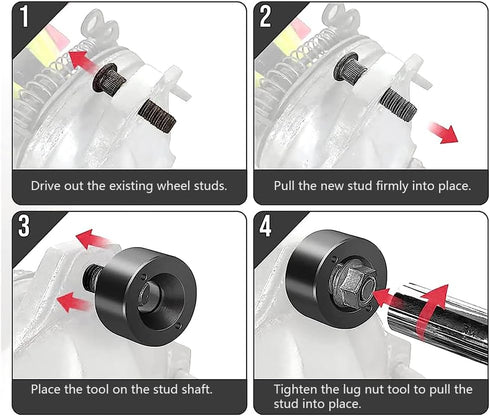 1

Drive out the existing wheel studs.

2

Pull the new stud firmly into place.

3

Place the tool on the stud shaft.

4

Tighten the lug nut tool to pull the stud into place.