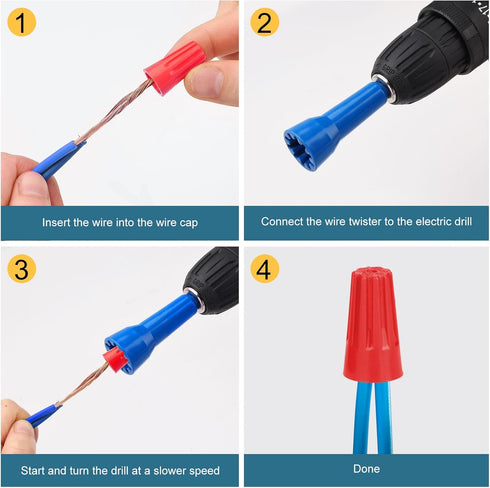 1

Insert the wire into the wire cap

2

Connect the wire twister to the electric drill

3

Start and turn the drill at a slower speed

4

Done