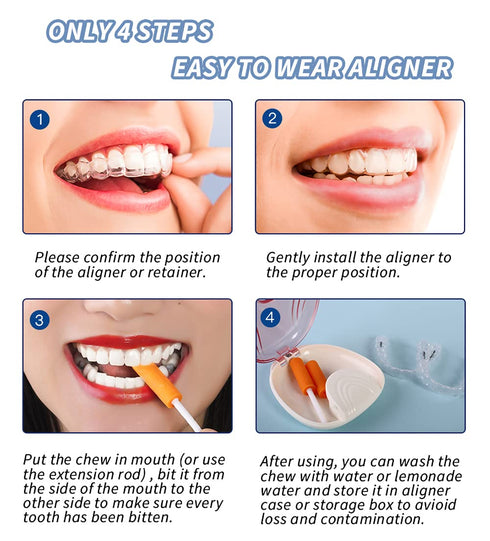 ONLY 4 STEPS
EASY TO WEAR ALIGNER

1

Please confirm the position of the aligner or retainer.

2

Gently install the aligner to the proper position.

3

Put the chew in mouth (or use the extension rod) , bit it from the side of the mouth to the other side to make sure every tooth has been bitten.

4

After using, you can wash the chew with water or lemonade water and store it in aligner case or storage box to avioid loss and contamination.