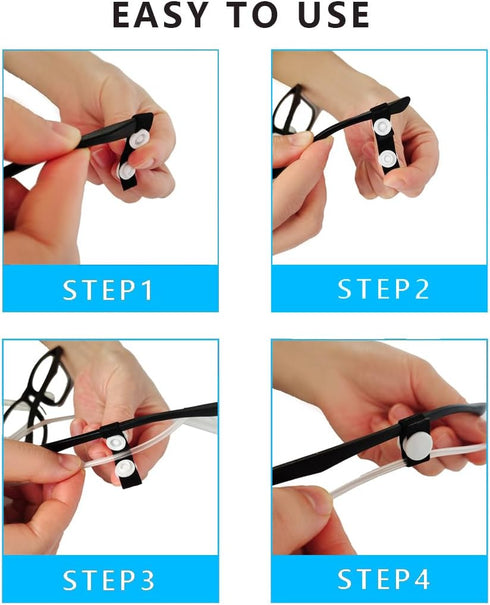 EASY TO USE

STEP1

STEP2

STEP3

STEP4