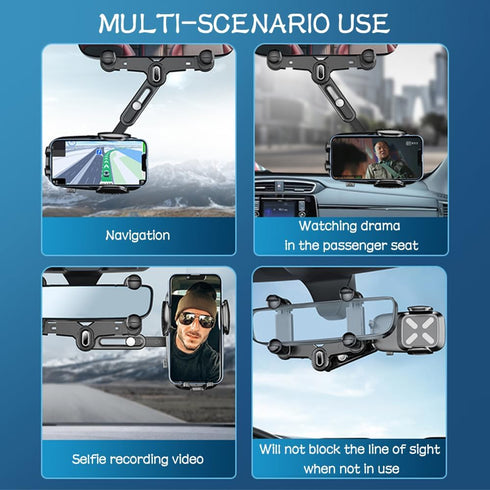 MULTI-SCENARIO USE

Navigation

Watching drama in the passenger seat

Selfie recording video

Will not block the line of sight when not in use