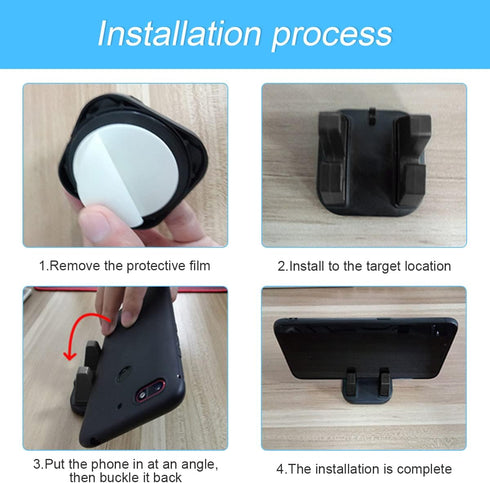 Installation process

1.Remove the protective film

2.Install to the target location

3.Put the phone in at an angle, then buckle it back

4.The installation is complete