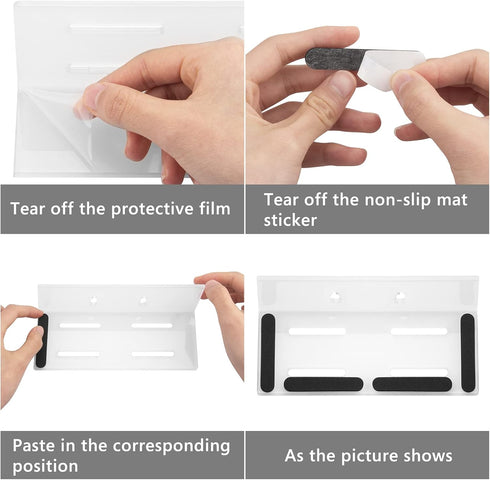 Tear off the protective film

Tear off the non-slip mat sticker

Paste in the corresponding position

As the picture shows