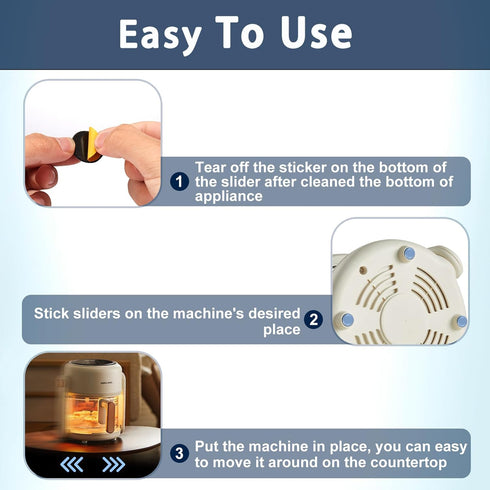 Easy To Use

1 Tear off the sticker on the bottom of the slider after cleaned the bottom of appliance

Stick sliders on the machine's desired place 2

3 Put the machine in place, you can easy to move it around on the countertop