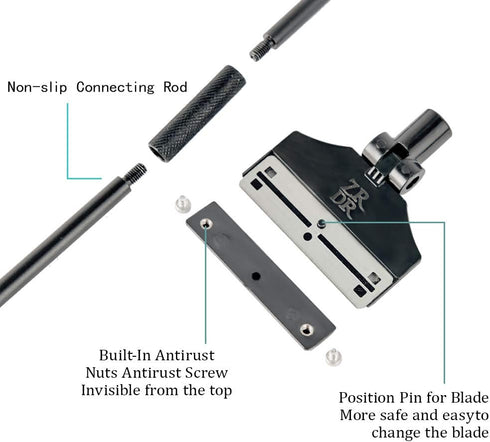 Non-slip Connecting Rod

ZR DR

Built-In Antirust Nuts Antirust Screw Invisible from the top

Position Pin for Blade More safe and easyto change the blade