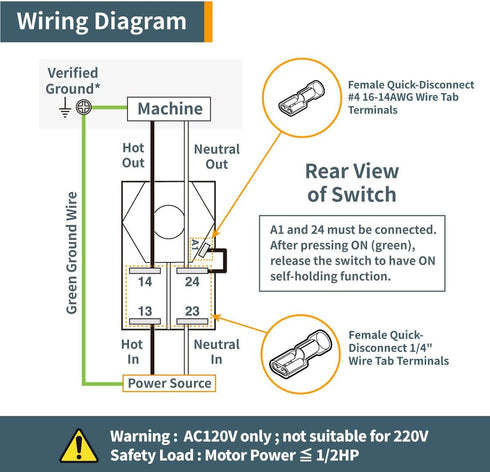 Wiring Diagram

Verified Ground*

Machine

Hot Out

Neutral Out

Green Ground Wire

A1

14

24

13

23

Hot In

Neutral In

Power Source

Female Quick-Disconnect #4 16-14AWG Wire Tab Terminals

Rear View of Switch

A1 and 24 must be connected. After pressing ON (green), release the switch to have ON self-holding function.

Female Quick-Disconnect 1/4" Wire Tab Terminals

Warning : AC120V only ; not suitable for 220V
Safety Load : Motor Power ≦ 1/2HP