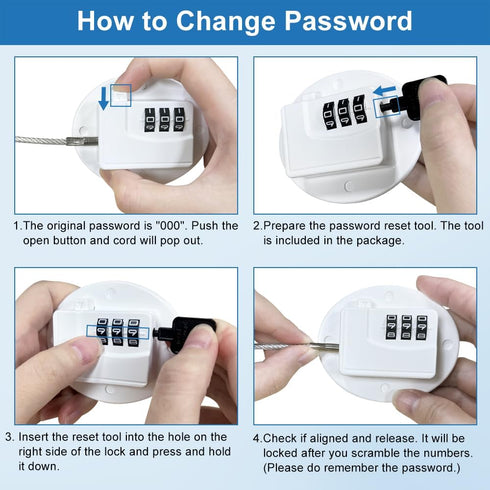 How to Change Password

1.The original password is "000". Push the open button and cord will pop out.

2.Prepare the password reset tool. The tool is included in the package.

3. Insert the reset tool into the hole on the right side of the lock and press and hold it down.

4.Check if aligned and release. It will be locked after you scramble the numbers. (Please do remember the password.)