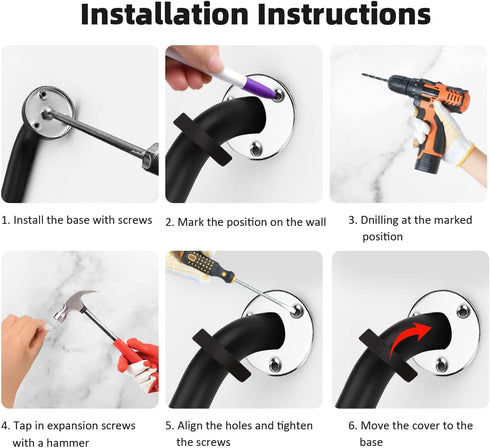 Installation Instructions

1. Install the base with screws

2. Mark the position on the wall

3. Dnilling at the marked position

4. Tap in expansion screws with a hammer

5. Align the holes and tighten the screws

6. Move the cover to the base