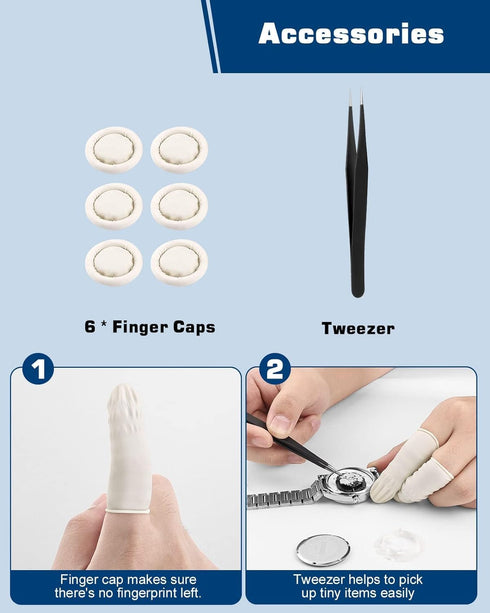 Accessories

6 * Finger Caps

Tweezer

1

Finger cap makes sure there's no fingerprint left.

2

Tweezer helps to pick up tiny items easily