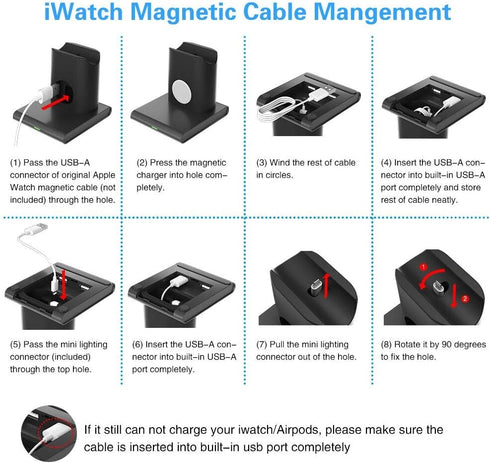 iWatch Magnetic Cable Mangement

(1) Pass the USB-A connector of original Apple Watch magnetic cable (not included) through the hole.

(2) Press the magnetic charger into hole completely.

(3) Wind the rest of cable in circles.

(4) Insert the USB-A connector into built-in USB-A port completely and store rest of cable neatly.

(5) Pass the mini lighting connector (included) through the top hole.

(6) Insert the USB-A connector into built-in USB-A port completely.

(7) Pull the mini lighting connector out of the hole.

1 2

(8) Rotate it by 90 degrees to fix the hole.

If it still can not charge your iwatch/Airpods, please make sure the cable is inserted into built-in usb port completely