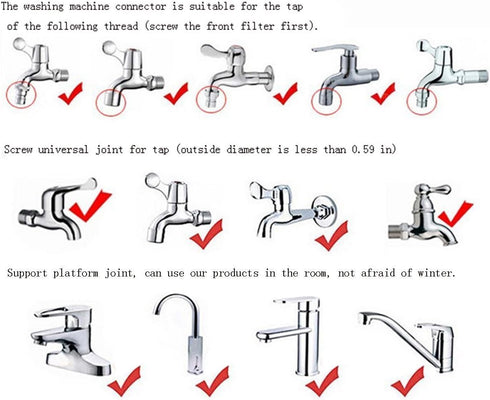 The washing machine connector is suitable for the tap of the following thread (screw the front filter first).

Screw universal joint for tap (outside diameter is less than 0.59 in)

Support platform joint, can use our products in the room, not afraid of winter.